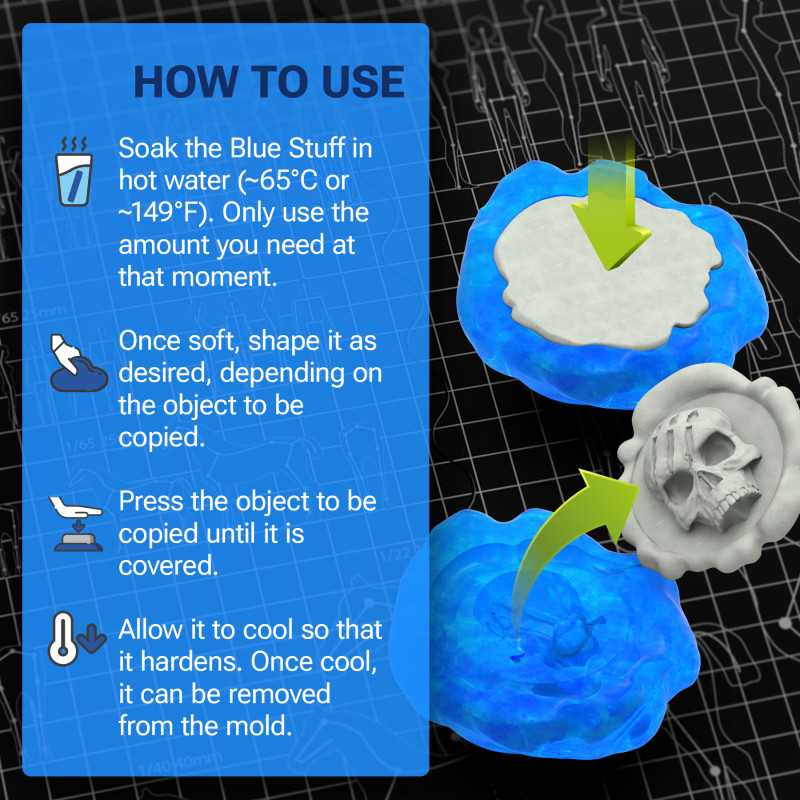 HOW TO USE

Soak the Blue Stuff in hot water (~65°C or ~149°F). Only use the amount you need at that moment.

Once soft, shape it as desired, depending on the object to be copied.

Press the object to be copied until it is covered.

Allow it to cool so that it hardens. Once cool, it can be removed from the mold.